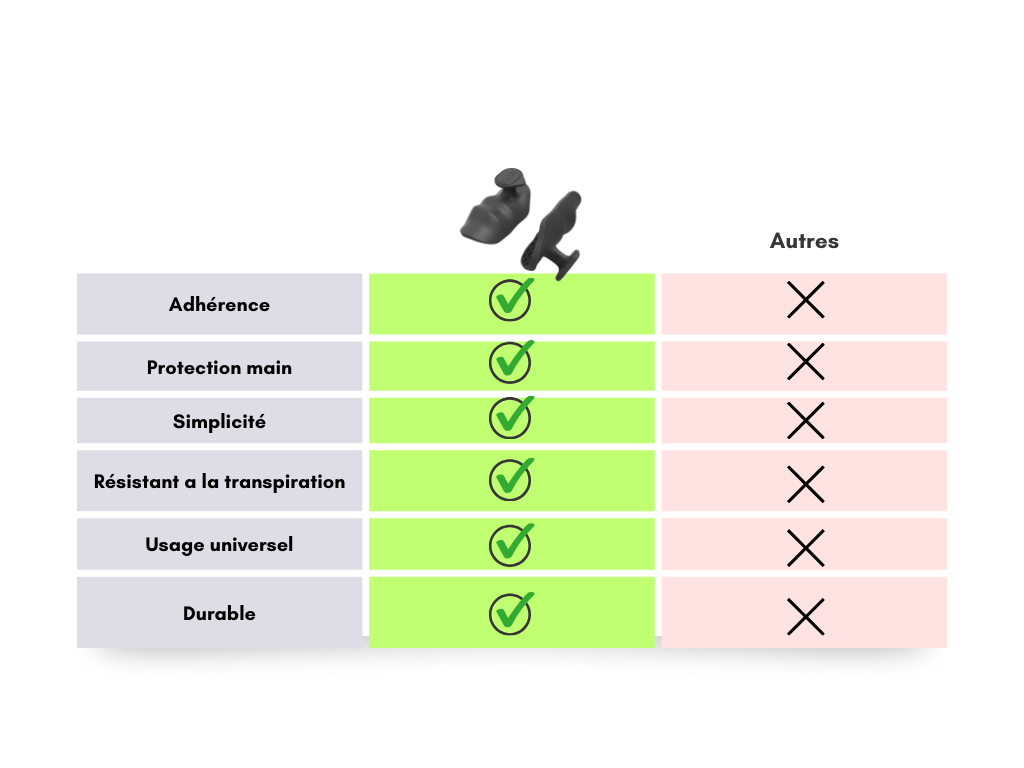 | | | Autres |
|---|---|---|
| Adhérence | ✓ | ✗ |
| Protection main | ✓ | ✗ |
| Simplicité | ✓ | ✗ |
| Résistant a la transpiration | ✓ | ✗ |
| Usage universel | ✓ | ✗ |
| Durable | ✓ | ✗ |